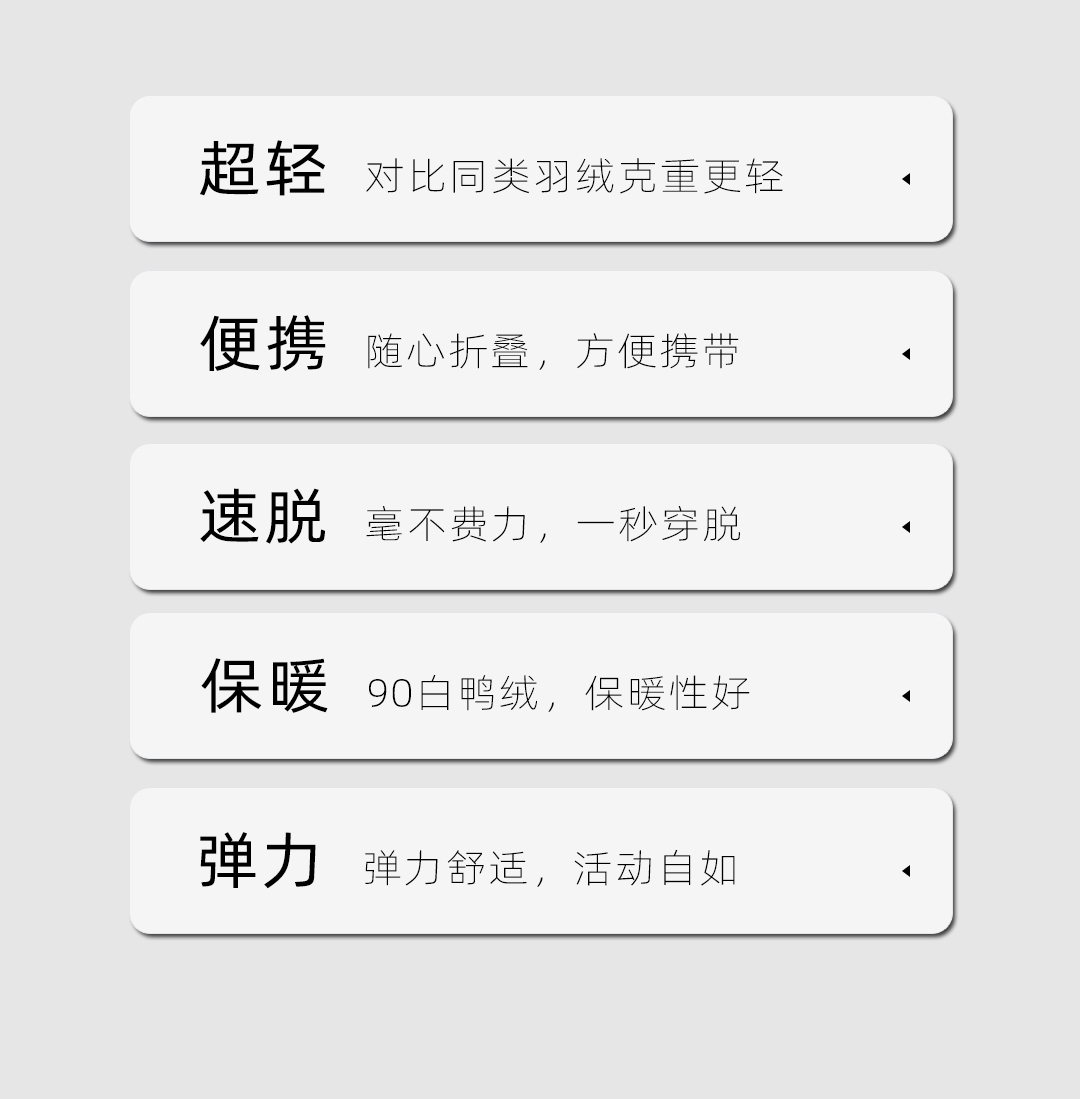 超轻 对比同类羽绒克重更轻

便携 随心折叠，方便携带

速脱 毫不费力，一秒穿脱

保暖 90白鸭绒，保暖性好

弹力 弹力舒适，活动自如